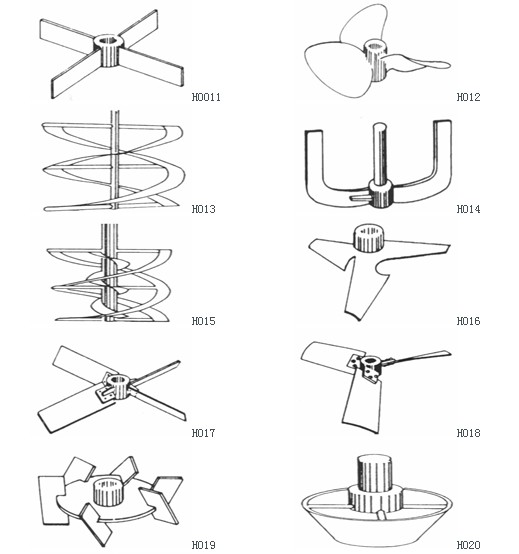 H0011

H012

H013

H014

H015

H016

H017

H018

H019

H020